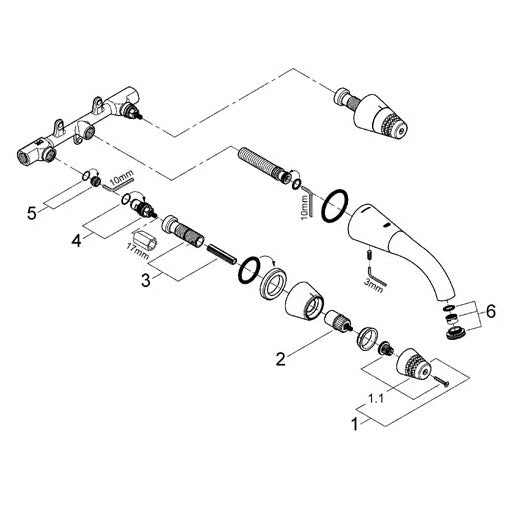 10mm
5
4
17mm
3
10mm
3mm
6
2
1.1
1