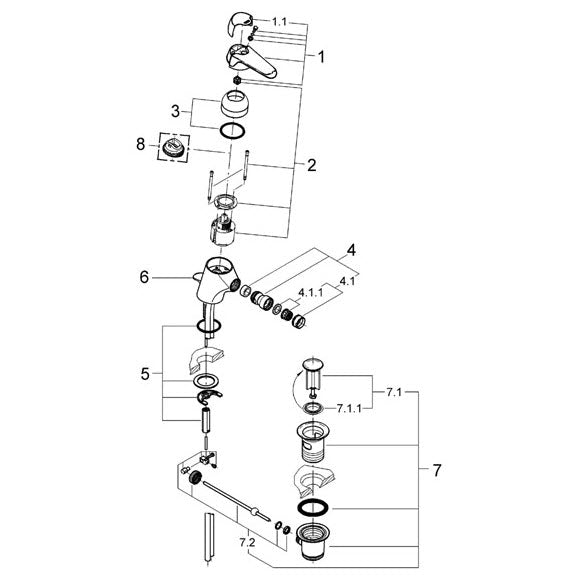 1.1
1
3
8
2
4
6
4.1.1
4.1
5
7.1
7.1.1
7
7.2