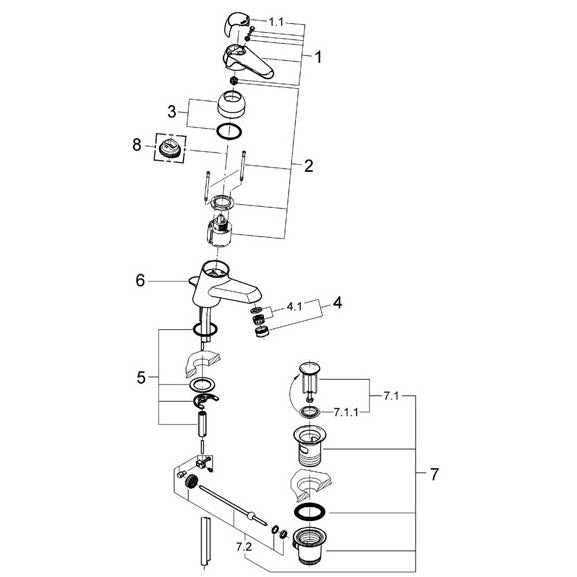 1.1
1
3
8
2
6
4.1
4
5
7.1
7.1.1
7
7.2