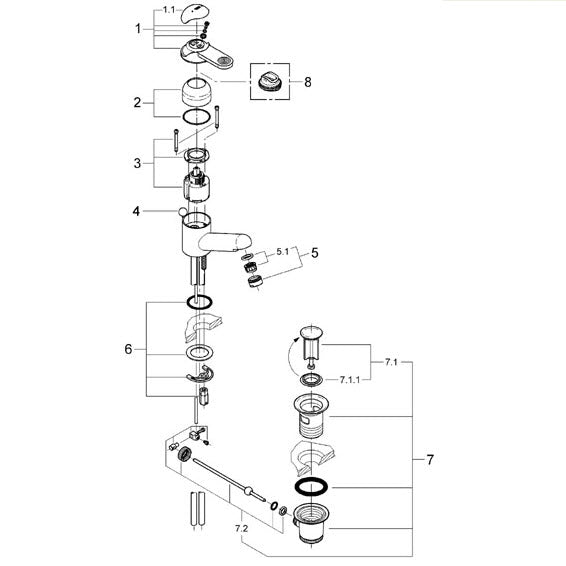 1.1
1
8
2
3
4
5.1
5
6
7.1
7.1.1
7
7.2