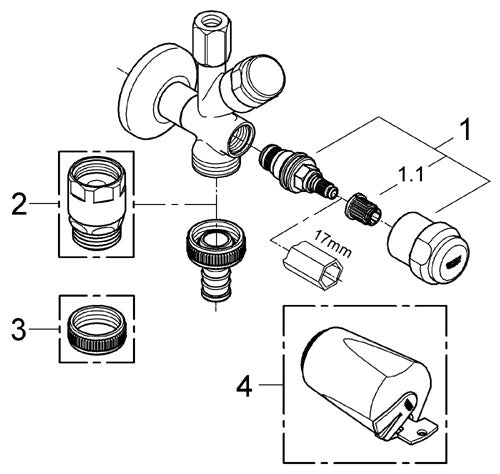 1
1.1
2
17mm
3
4