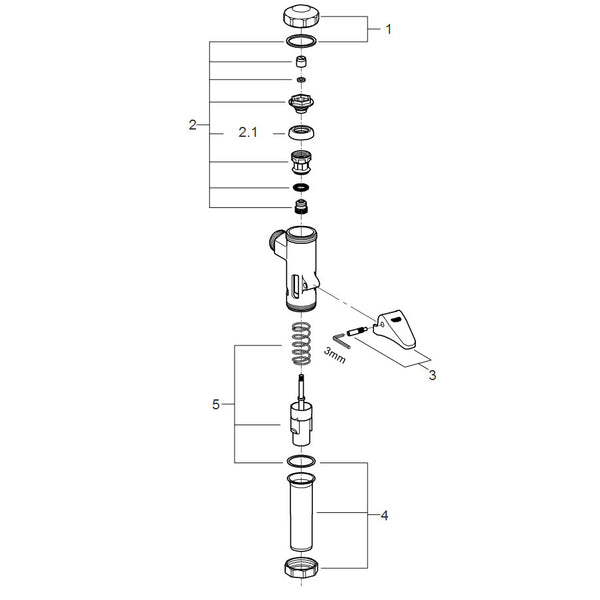 1
2
2.1
3mm
3
5
4