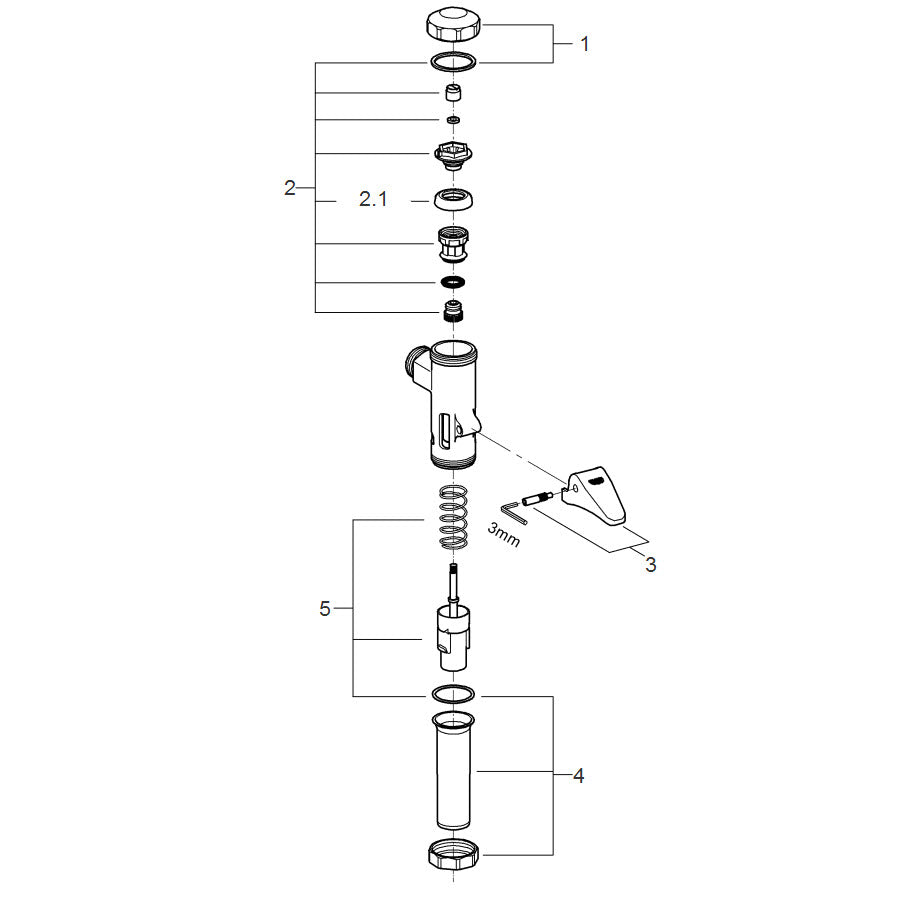 1
2
2.1
3mm
3
5
4