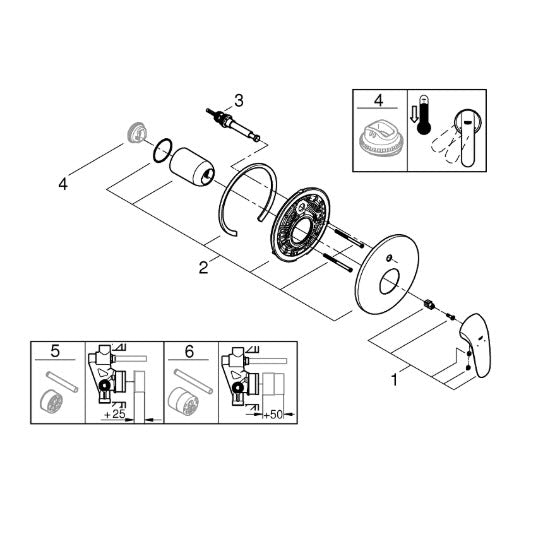 3

4

4

2

1

5

+25

6

+50