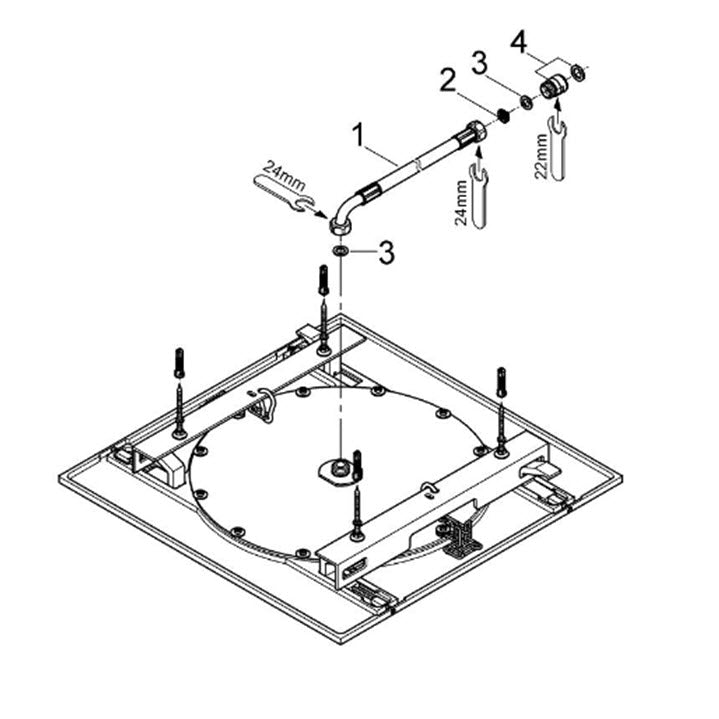 4
3
2
1
24mm
24mm
22mm
3