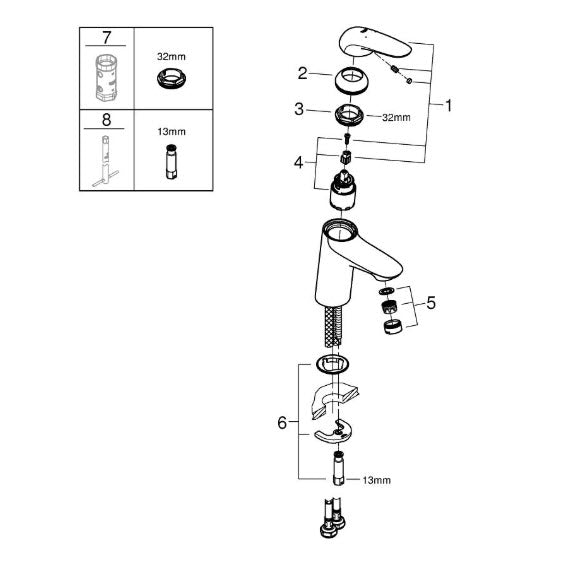 | 7 | 32mm |
|---|---|
| 8 | 13mm |

2
3
32mm
1
4
5
6
13mm