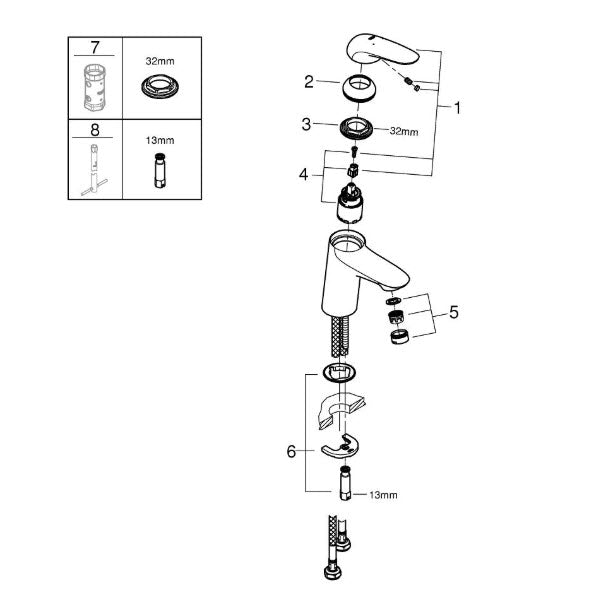 | 7 | 32mm |
|---|---|
| 8 | 13mm |

2
1
3
32mm
4
5
6
13mm