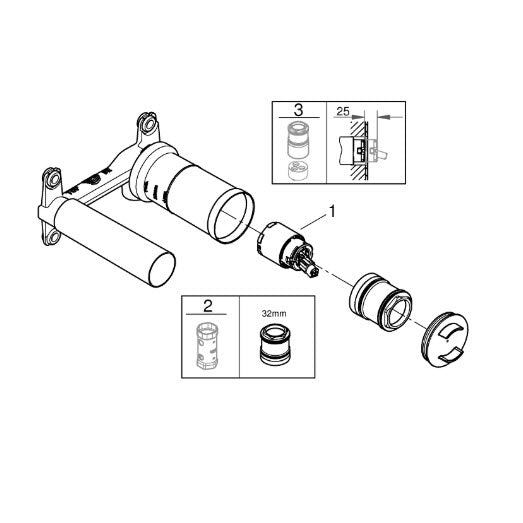 3

25

1

2

32mm