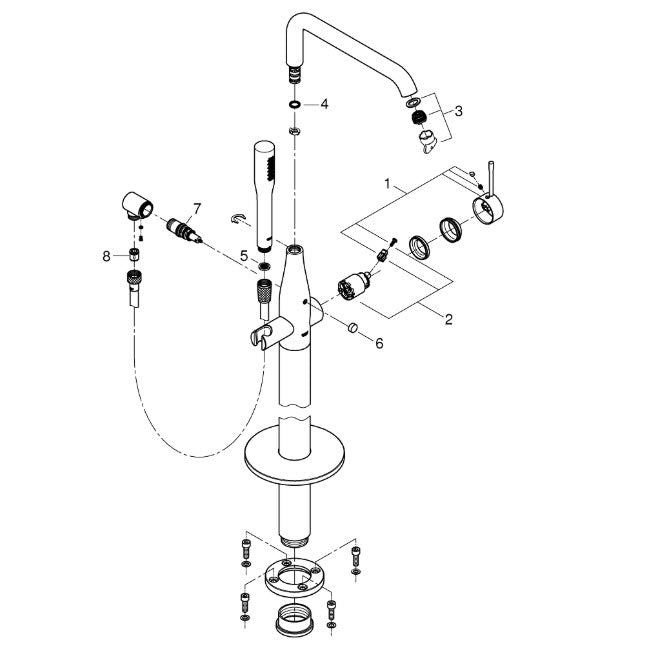 4
3
1
7
8
5
2
6