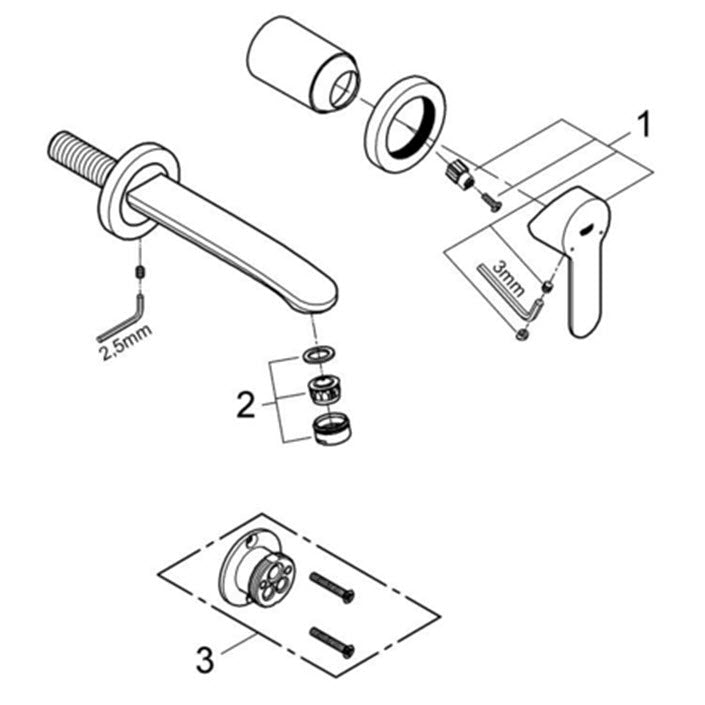 1
3mm
2,5mm
2
3