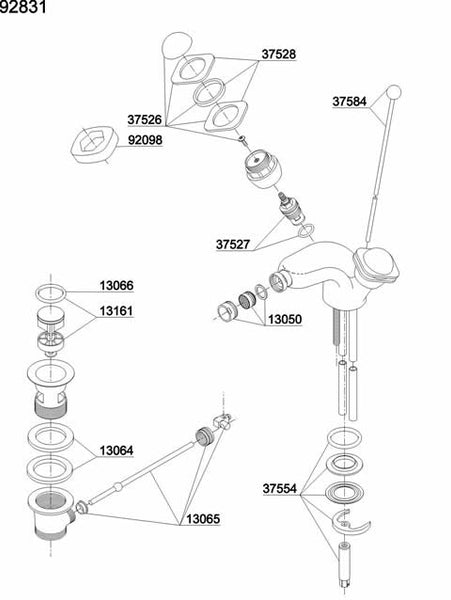 92831

37528

37584

37526

92098

37527

13066

13161

13050

13064

37554

13065