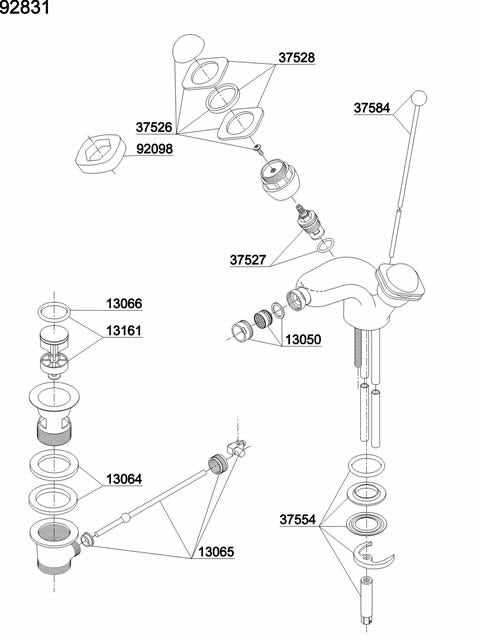 92831

37528

37584

37526

92098

37527

13066

13161

13050

13064

37554

13065