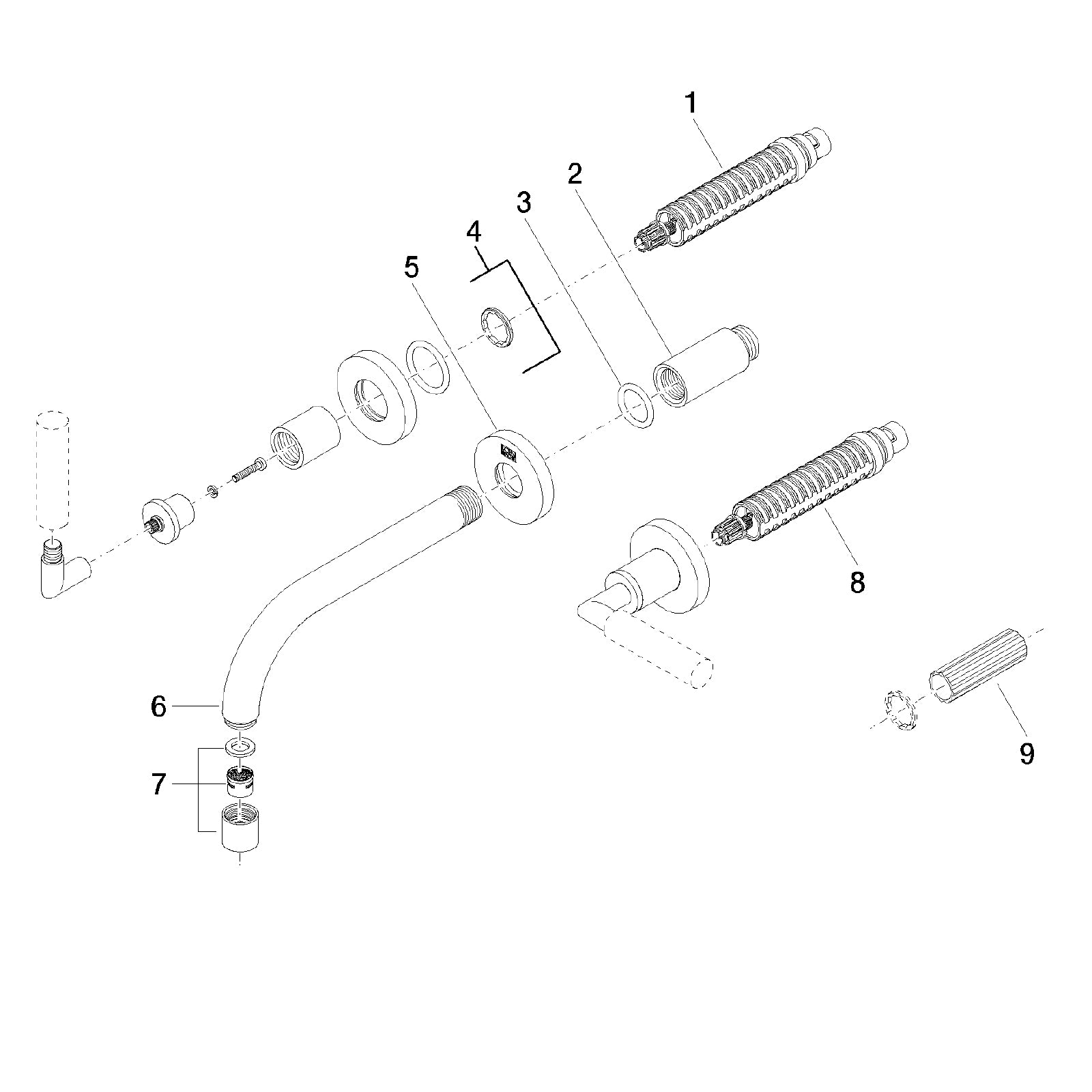 1
2
3
4
5
6
7
8
9