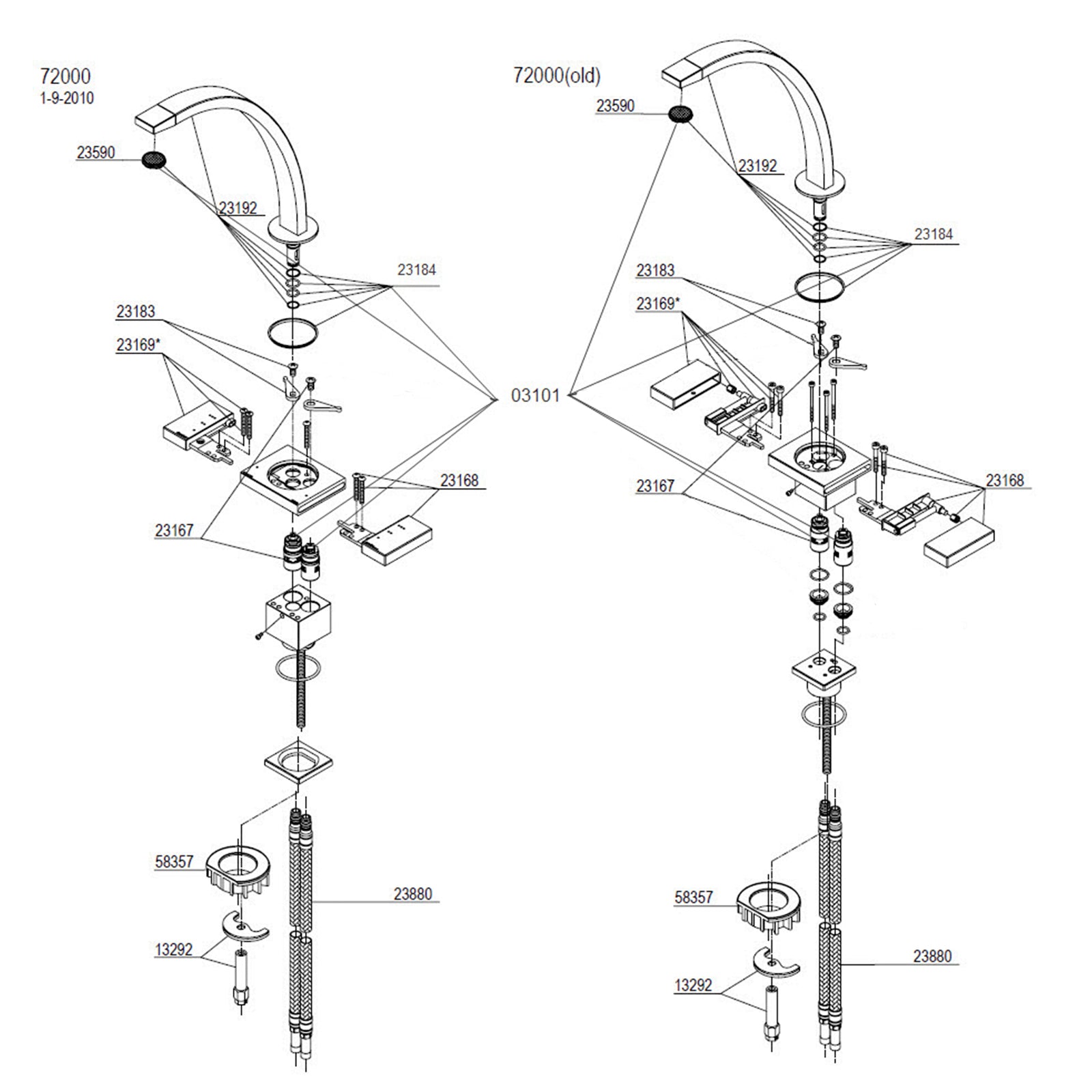 72000
1-9-2010

23590

23192

23184

23183

23169*

23168

23167

58357

23880

13292

03101

72000(old)

23590

23192

23184

23183

23169*

23167

23168

58357

23880

13292