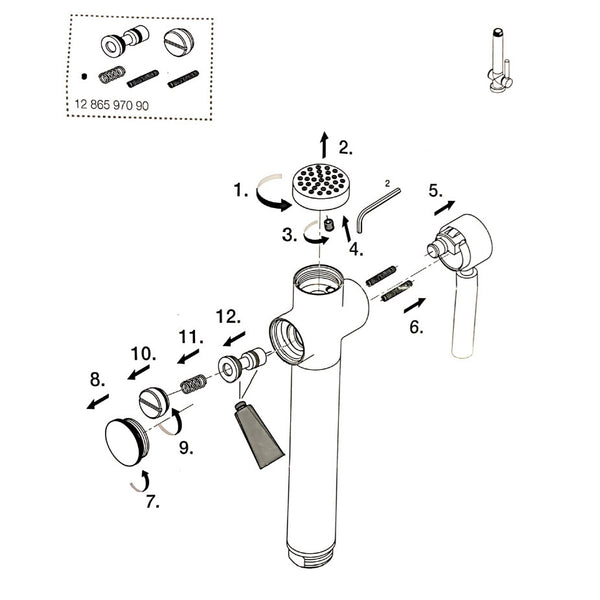 12 865 970 90

2.

1.

2

5.

3.

4.

6.

12.

11.

10.

8.

9.

7.