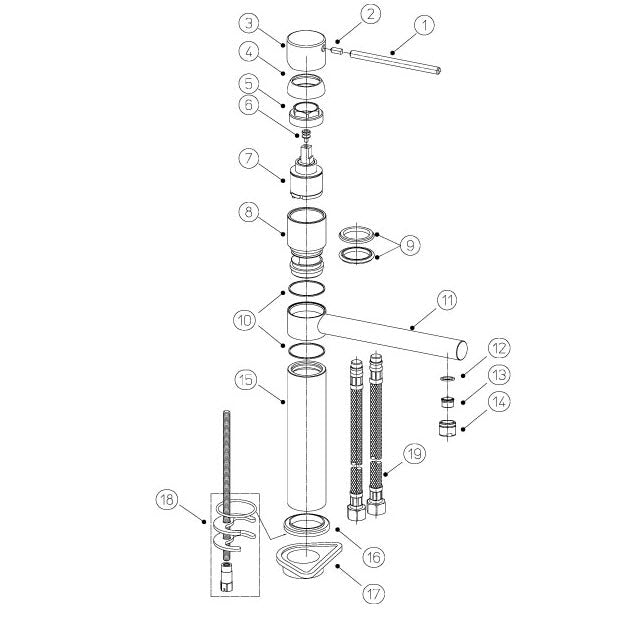 3
2
1
4
5
6
7
8
9
10
11
12
13
14
15
19
18
16
17