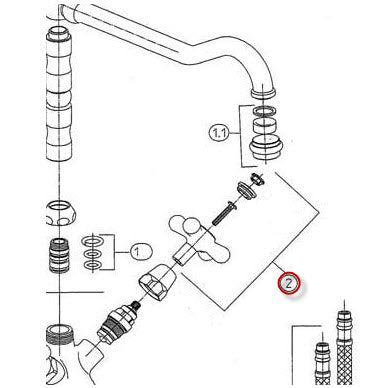 1.1

1

2