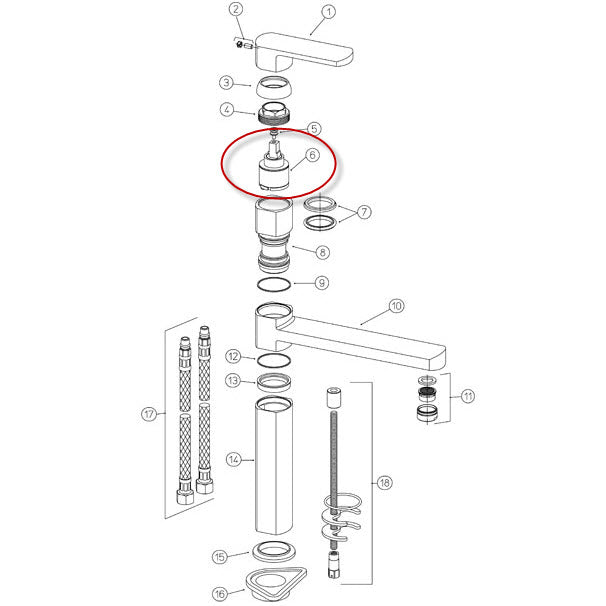 2
1
3
4
5
6
7
8
9
10
12
13
11
17
14
18
15
16