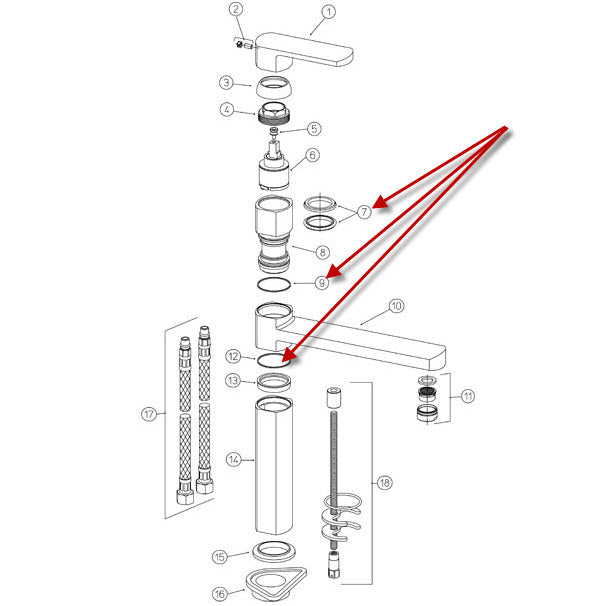 2
1
3
4
5
6
7
8
9
10
12
13
11
17
14
18
15
16