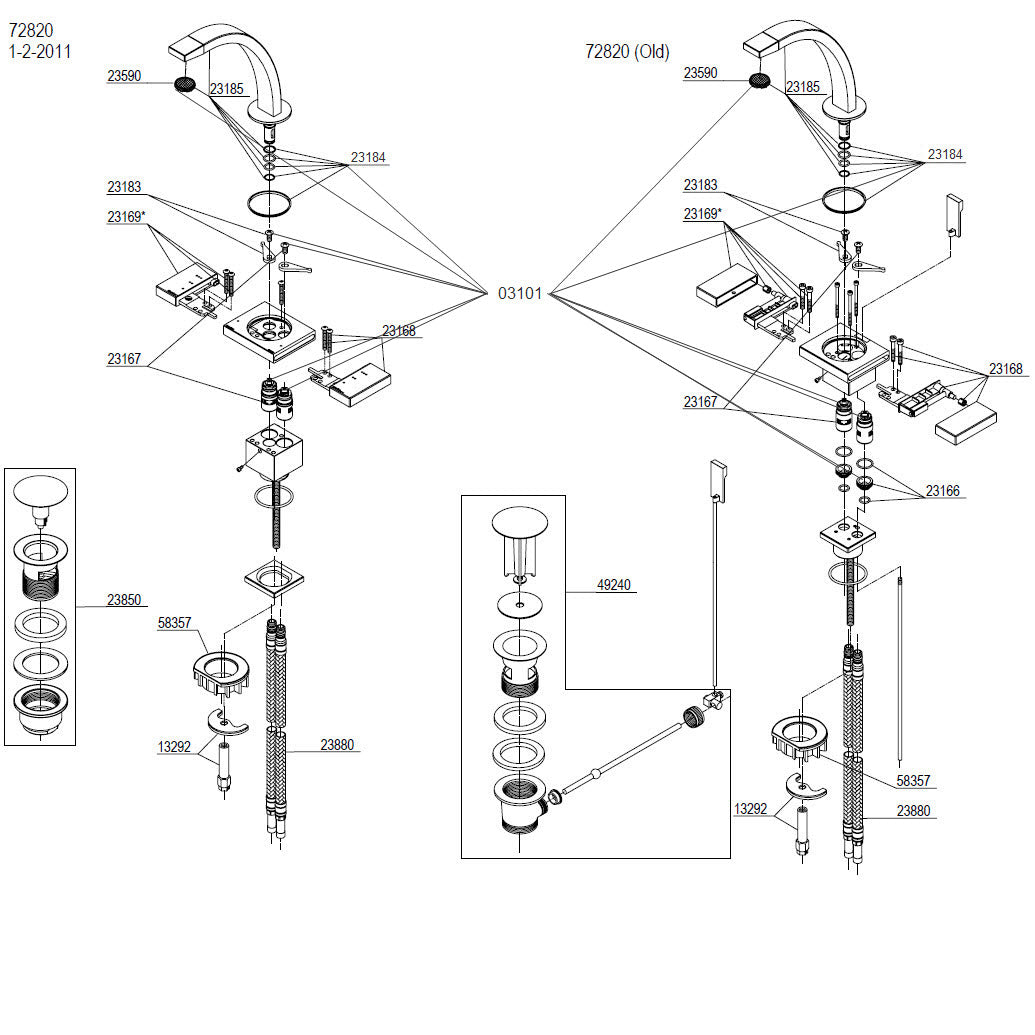 72820
1-2-2011

23590
23185
23184
23183
23169*
23168
23167
23850
58357
13292
23880

03101

72820 (Old)

23590
23185
23184
23183
23169*
23168
23167
23166
49240
58357
13292
23880