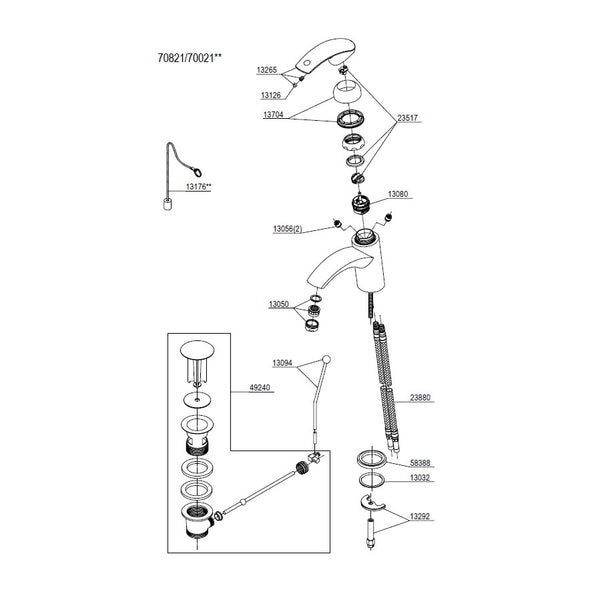 70821/70021**

13265
13126
13704
23517
13176**
13080
13056(2)
13050
13094
49240
23880
58388
13032
13292