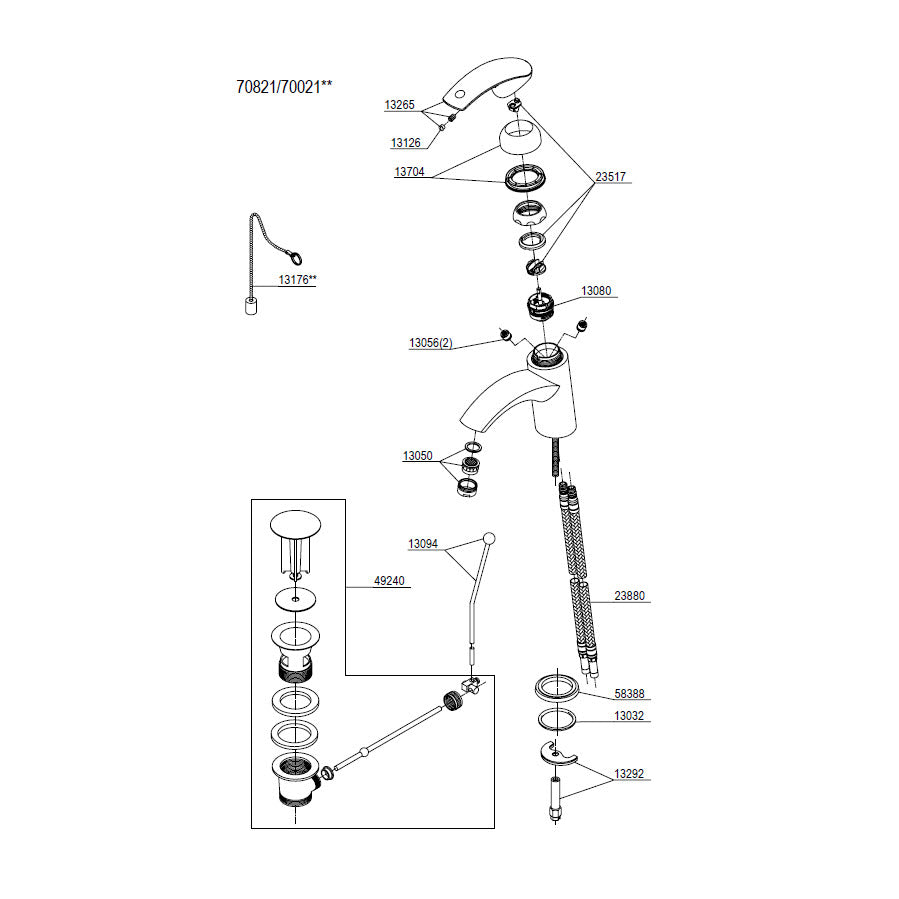 70821/70021**

13265

13126

13704

23517

13176**

13080

13056(2)

13050

13094

49240

23880

58388

13032

13292