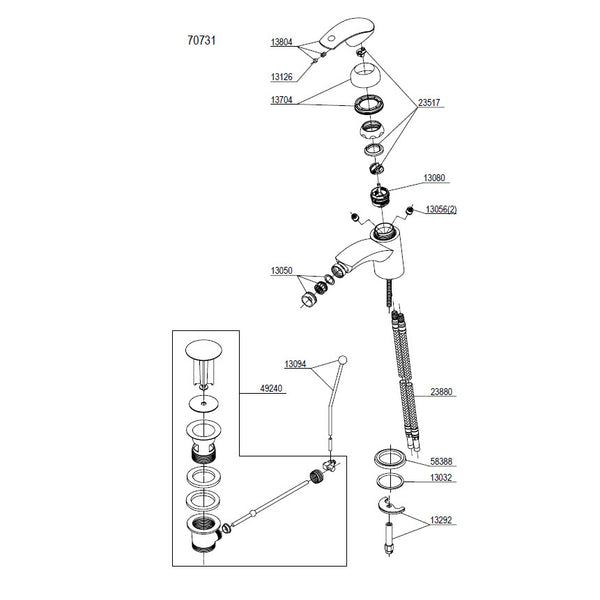 70731

13804

13126

13704

23517

13080

13056(2)

13050

13094

49240

23880

58388

13032

13292