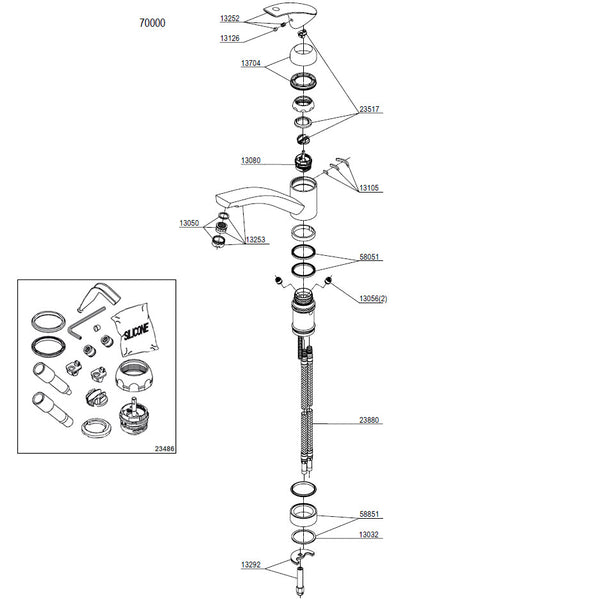 70000

13252

13126

13704

23517

13080

13105

13050

13253

58051

13056(2)

SILICONE

23486

23880

58851

13032

13292