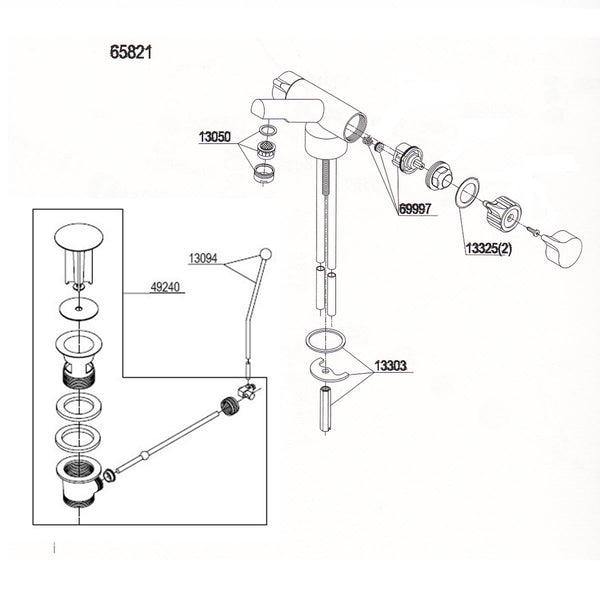 65821

13050

69997

13325(2)

13094

49240

13303