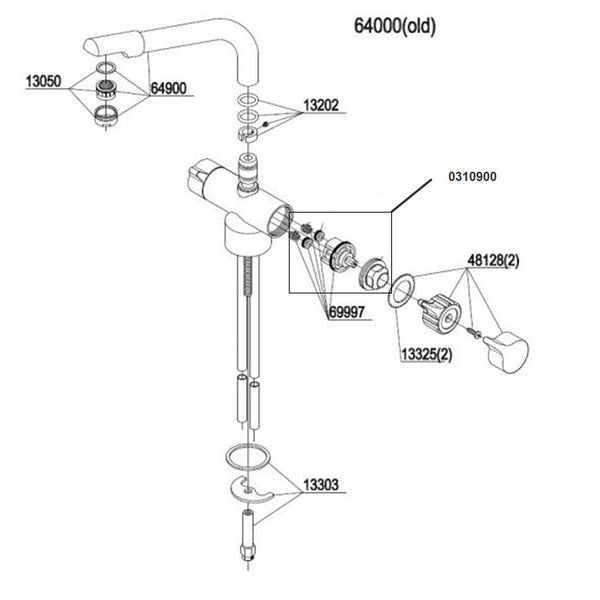 64000(old)

13050

64900

13202

0310900

48128(2)

69997

13325(2)

13303