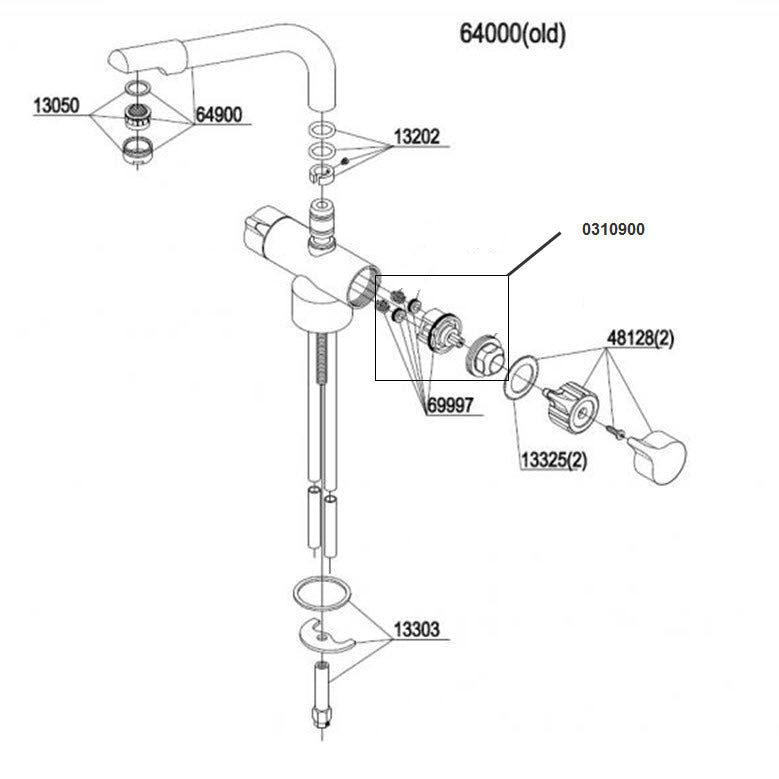 64000(old)

13050

64900

13202

0310900

48128(2)

69997

13325(2)

13303