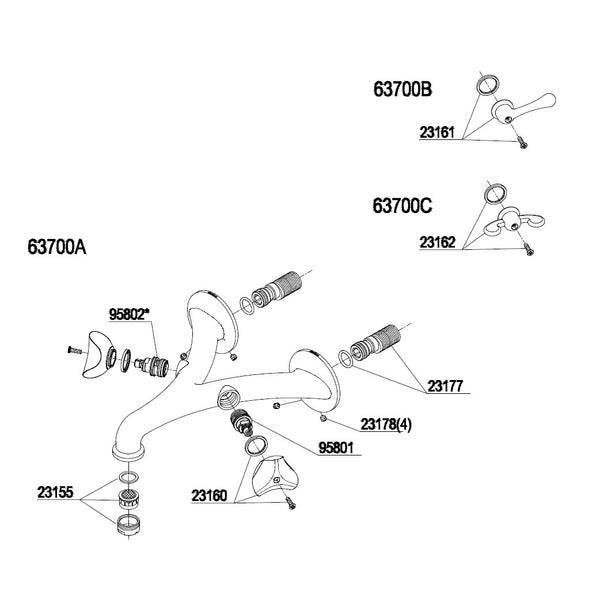 63700B

23161

63700C

23162

63700A

95802*

23177

23178(4)

95801

23155

23160