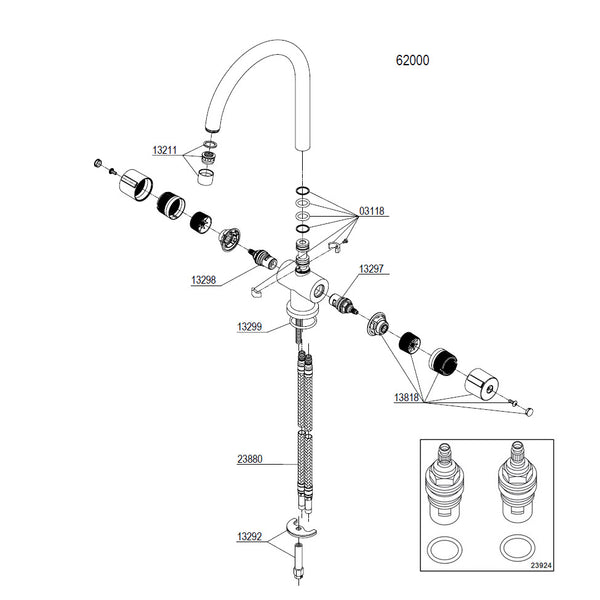 62000

13211

03118

13298

13297

13299

13818

23880

13292

23924