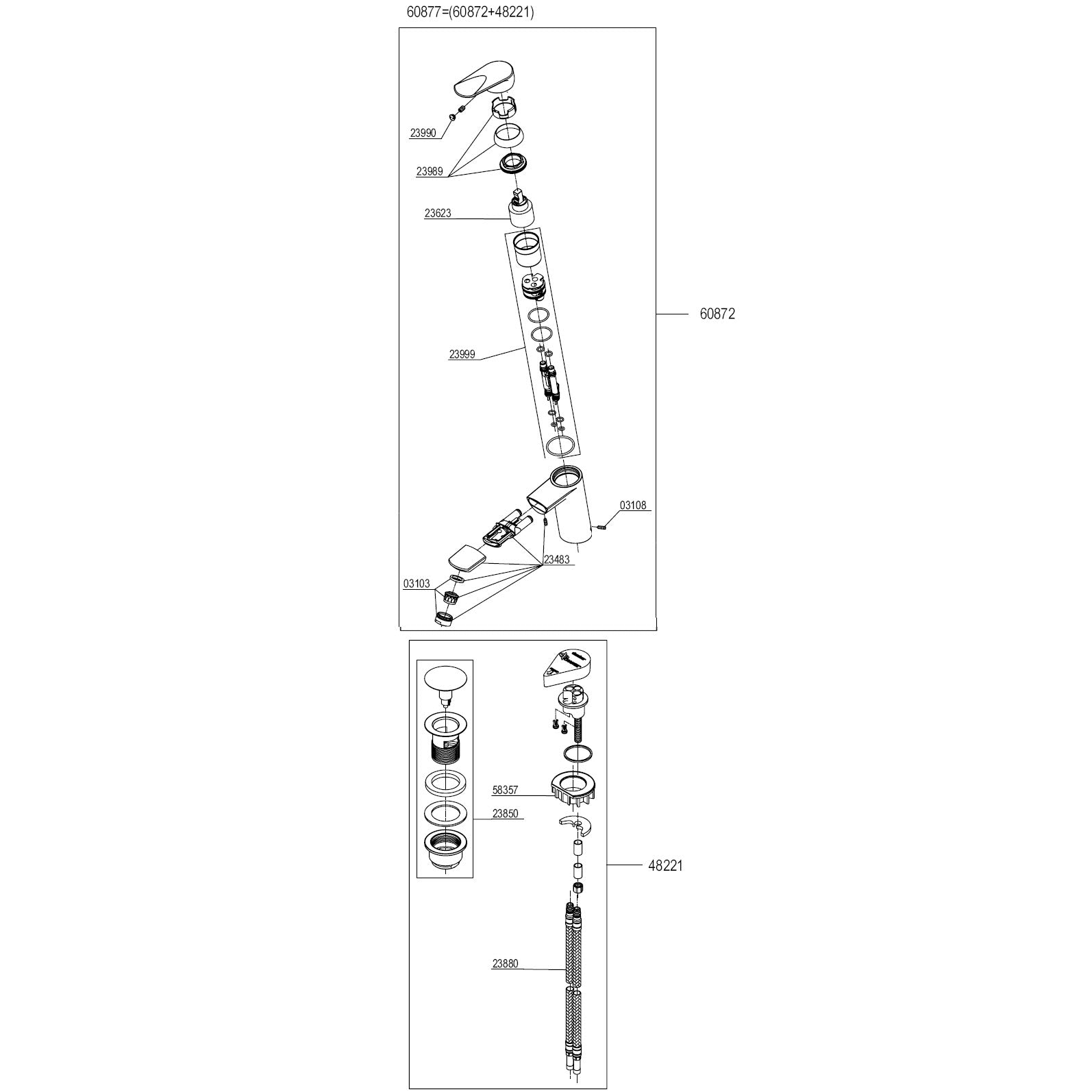 60877=(60872+48221)

23990

23989

23623

23999

60872

03108

23483

03103

58357

23850

48221

23880