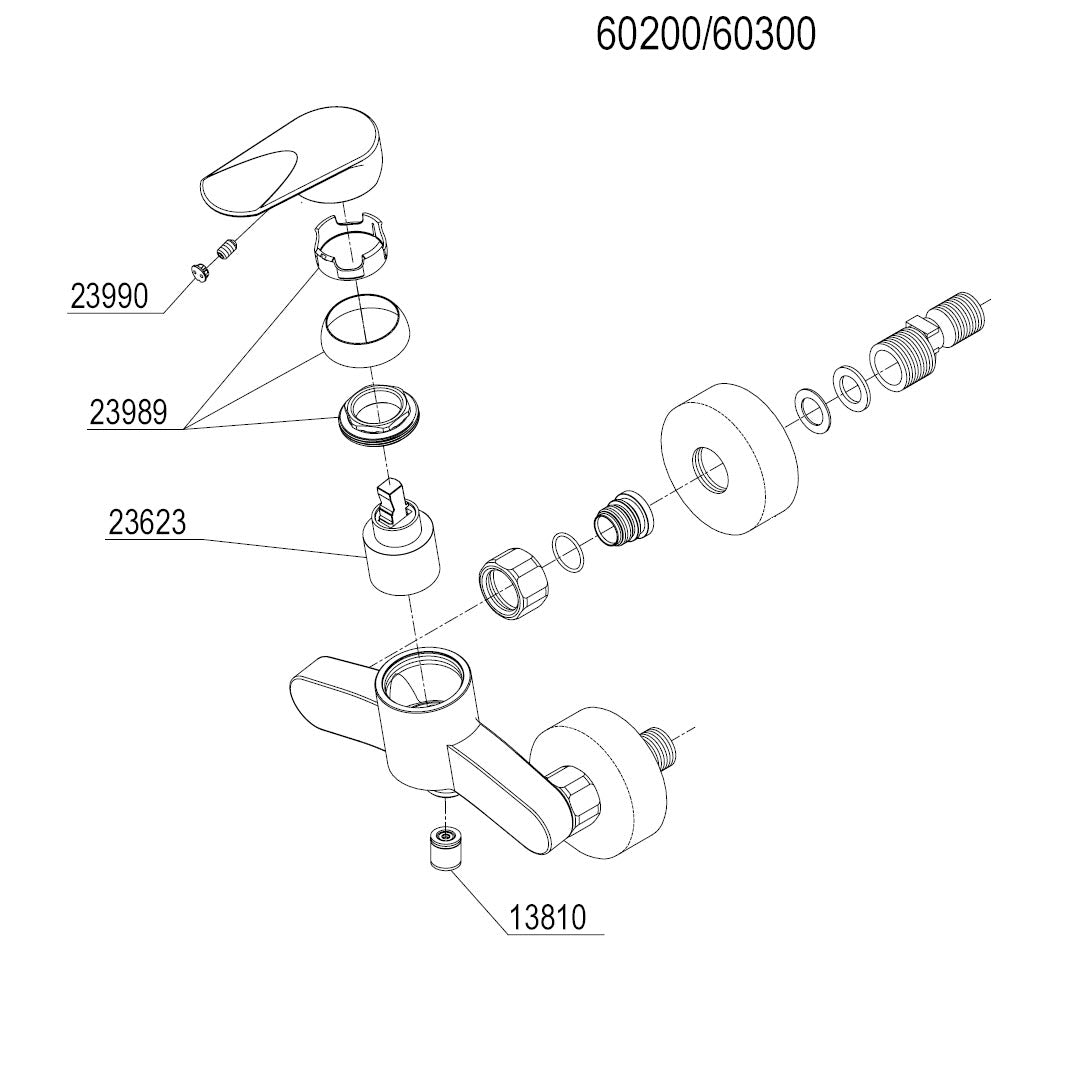 60200/60300

23990

23989

23623

13810