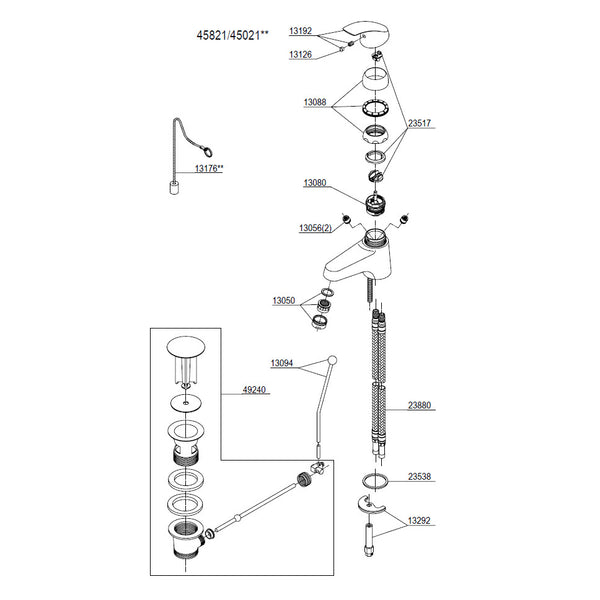 45821/45021**

13192

13126

13088

23517

13176**

13080

13056(2)

13050

13094

49240

23880

23538

13292