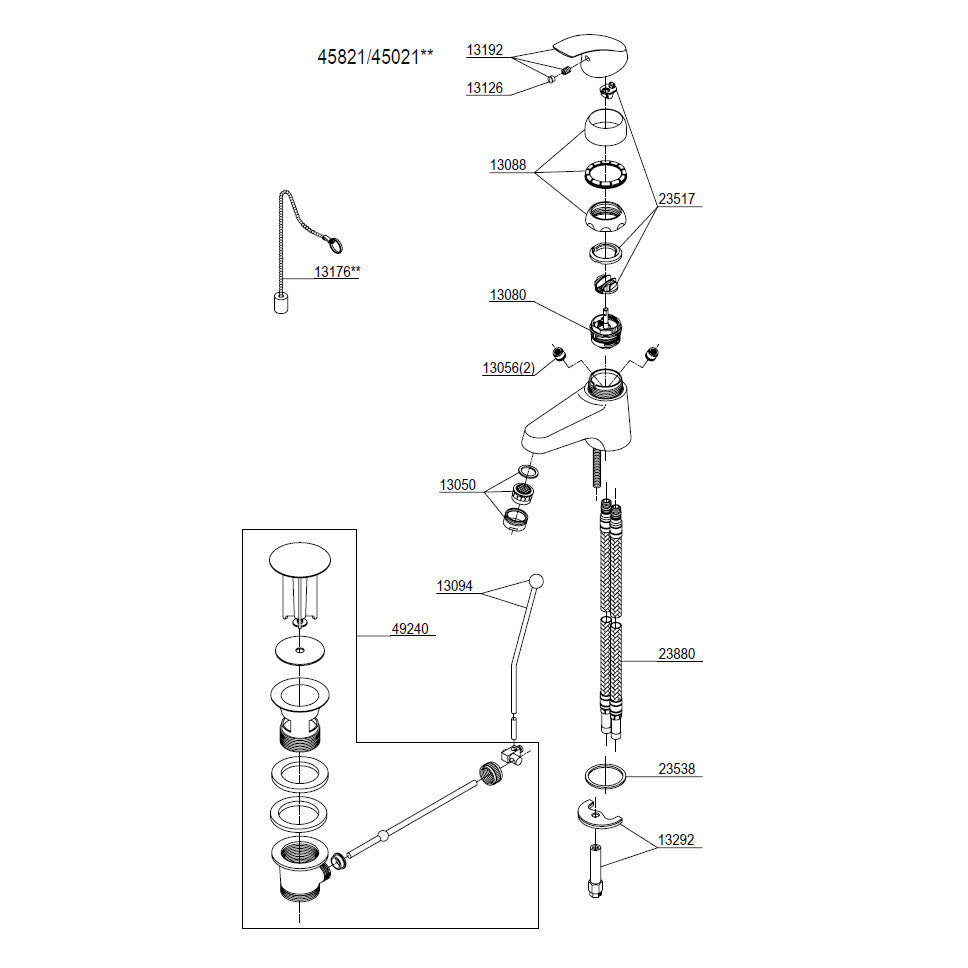 45821/45021**

13192

13126

13088

23517

13176**

13080

13056(2)

13050

13094

49240

23880

23538

13292