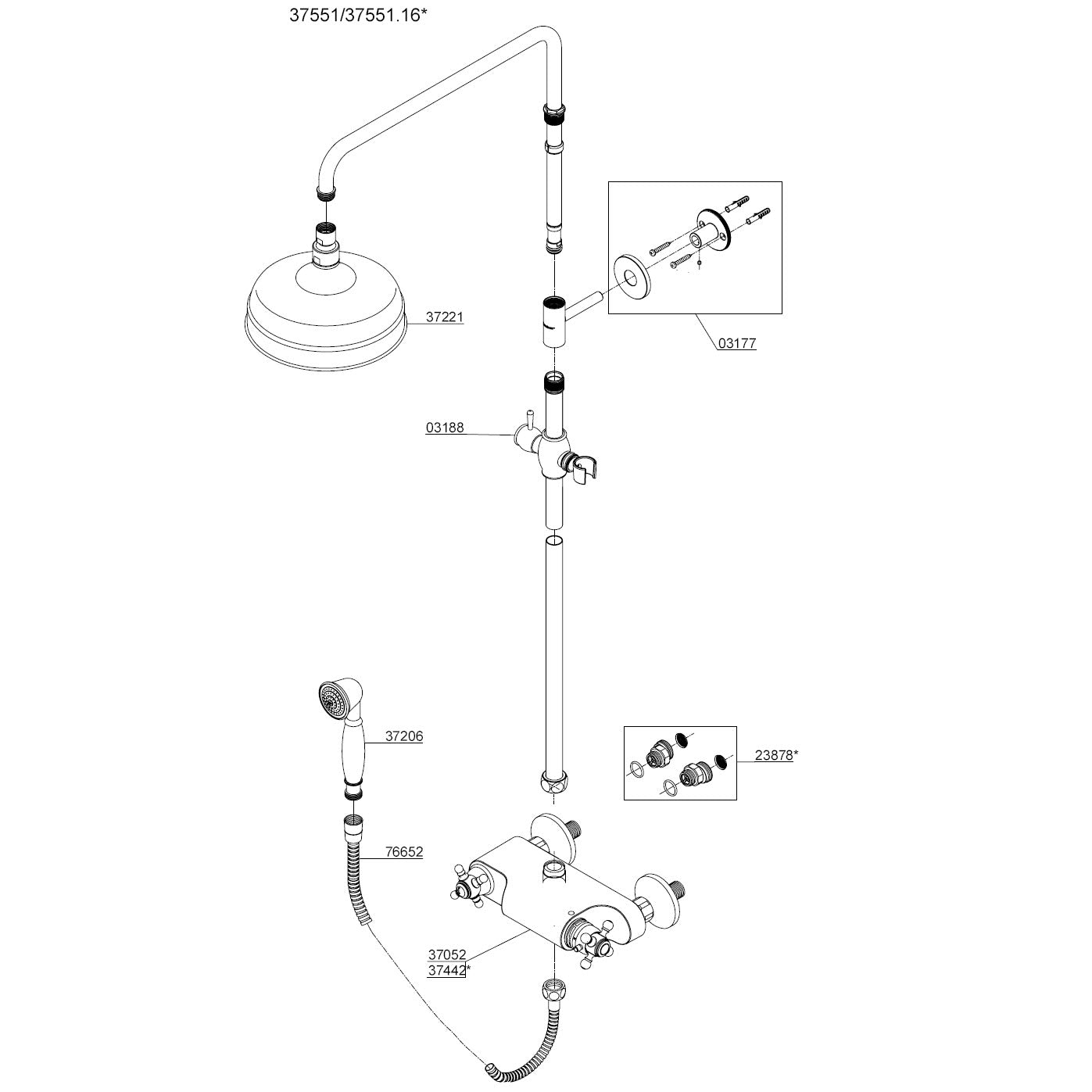 37551/37551.16*

37221

03177

03188

37206

23878*

76652

37052
37442*