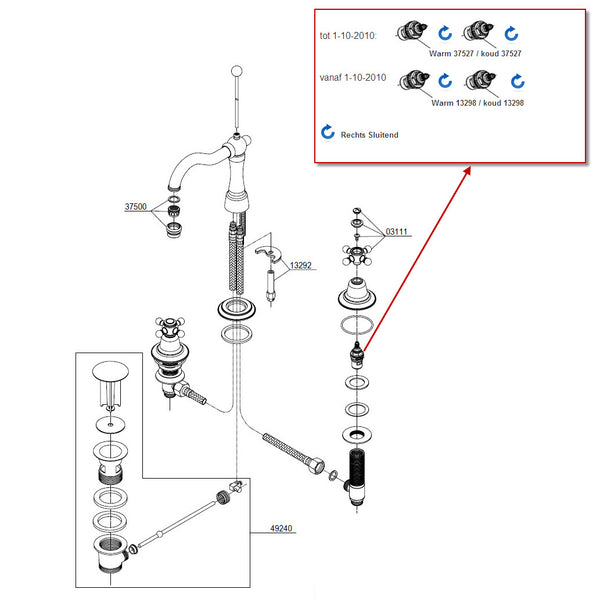 tot 1-10-2010:

Warm 37527 / koud 37527

vanaf 1-10-2010

Warm 13298 / koud 13298

Rechts Sluitend

37500

03111

13292

49240