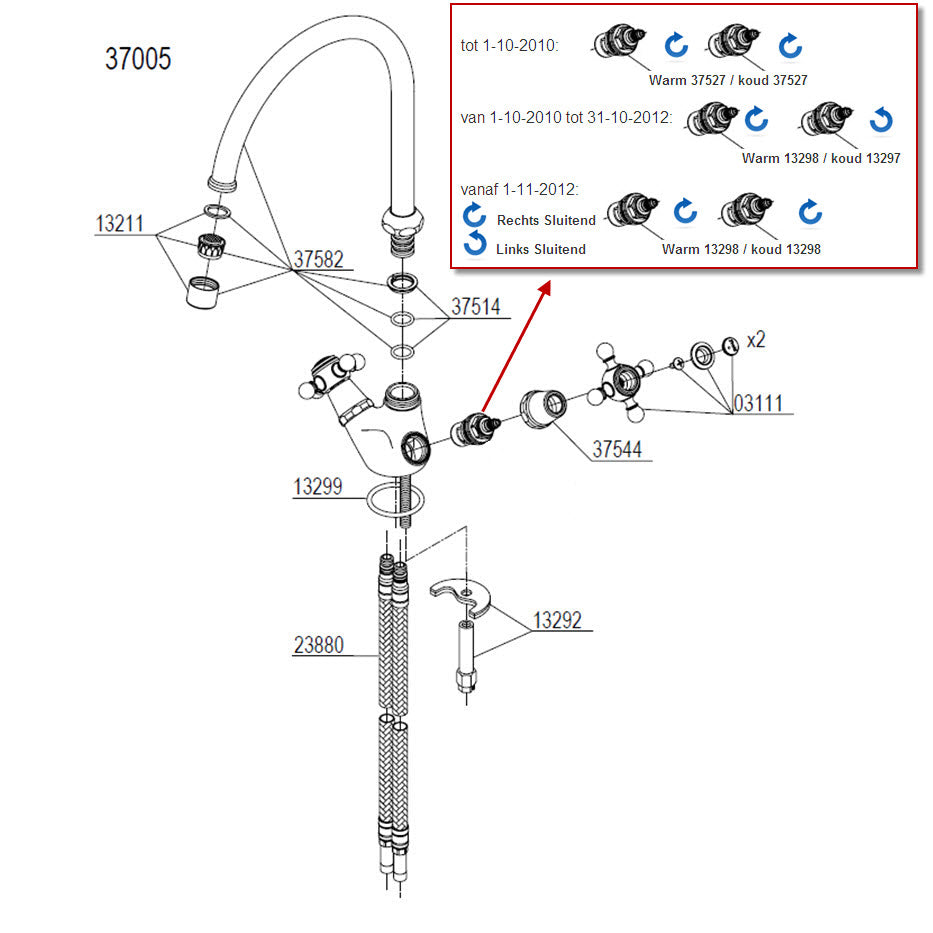 37005

tot 1-10-2010:
Warm 37527 / koud 37527

van 1-10-2010 tot 31-10-2012:
Warm 13298 / koud 13297

vanaf 1-11-2012:
Rechts Sluitend
Links Sluitend
Warm 13298 / koud 13298

13211
37582
37514
x2
03111
37544
13299
13292
23880