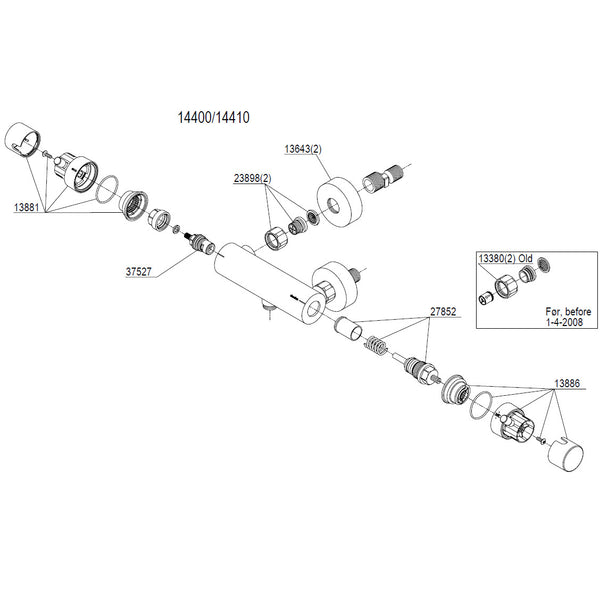 14400/14410

13643(2)

23898(2)

13881

37527

13380(2) Old

Før, before 1-4-2008

27852

13886