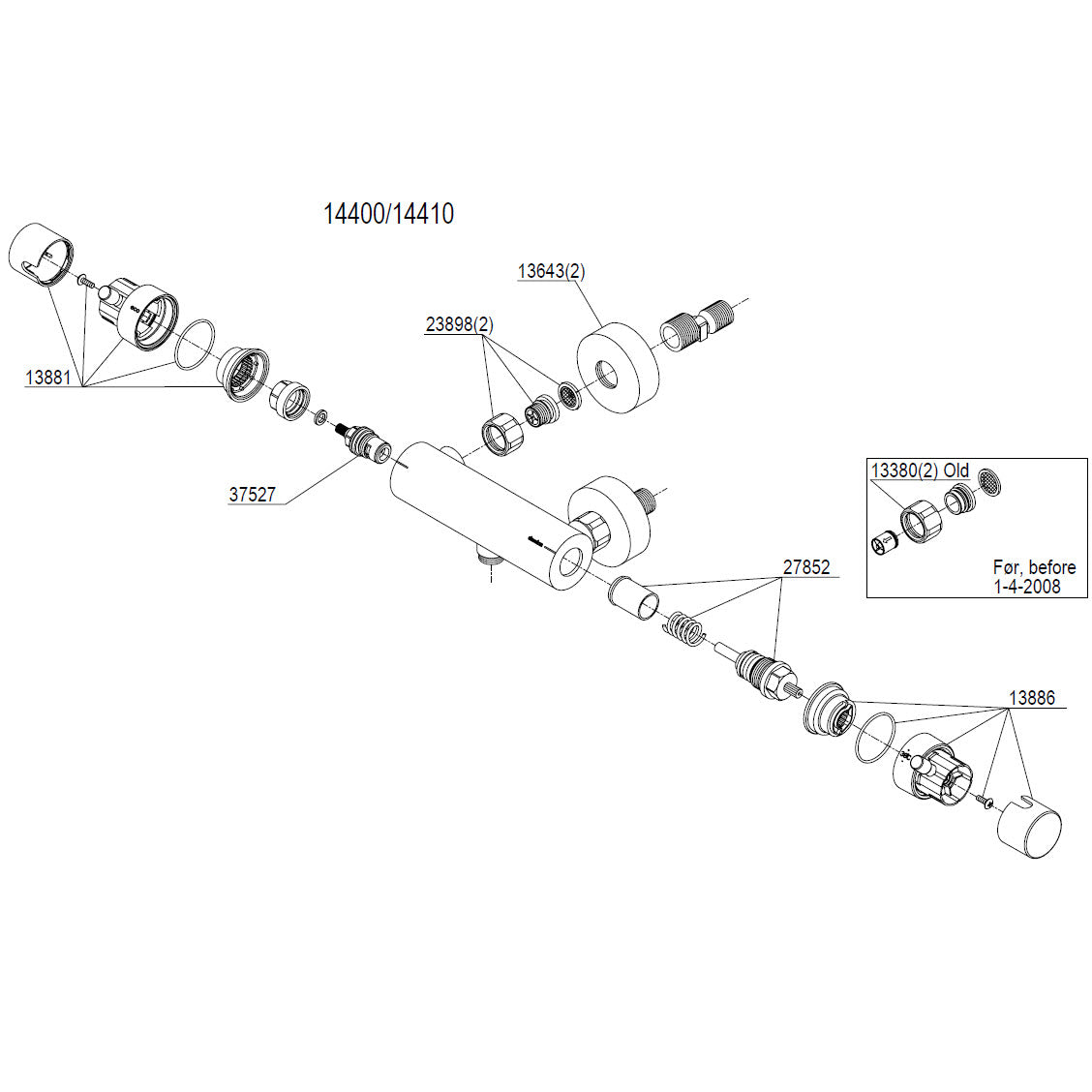 14400/14410

13643(2)

23898(2)

13881

37527

13380(2) Old

Før, before
1-4-2008

27852

13886