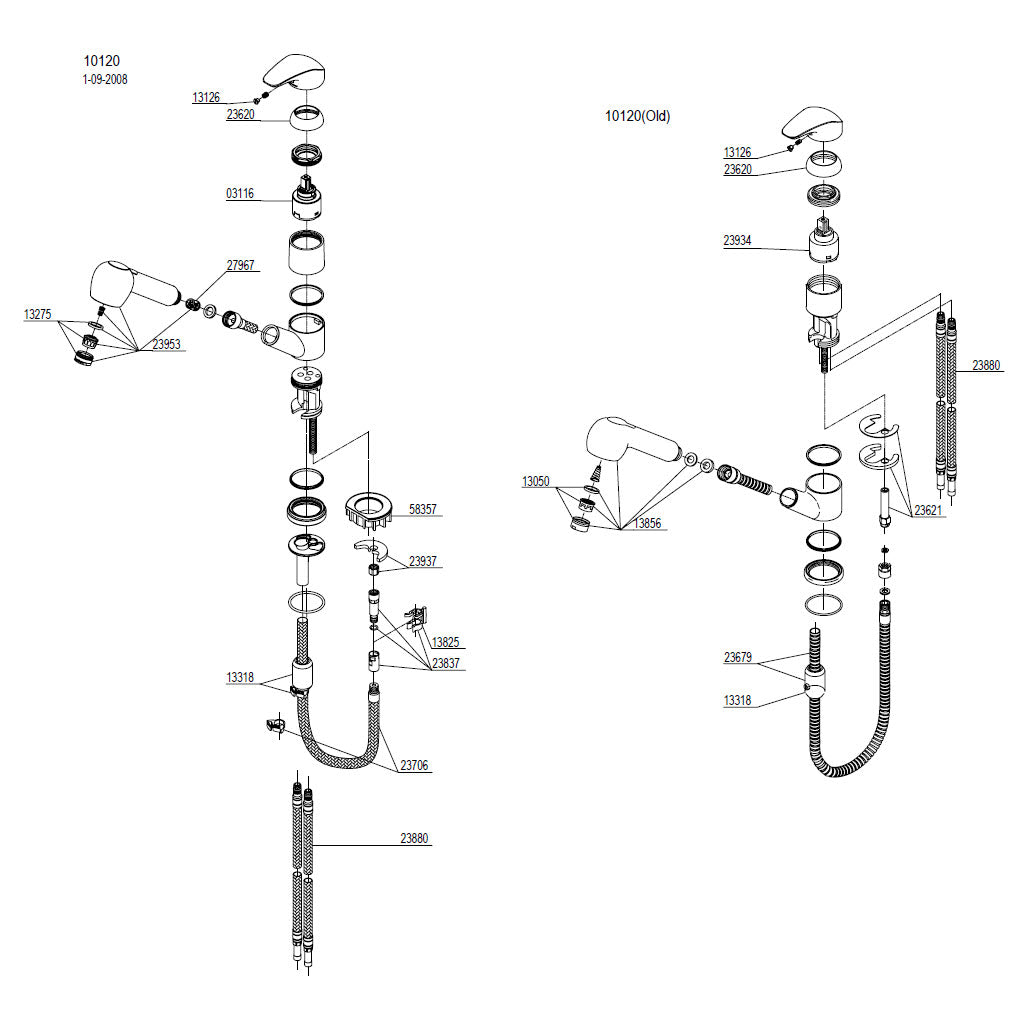 10120
1-09-2008

13126
23620
03116
27967
13275
23953
58357
23937
13825
23837
13318
23706
23880

10120(Old)

13126
23620
23934
23880
13050
13856
23621
23679
13318