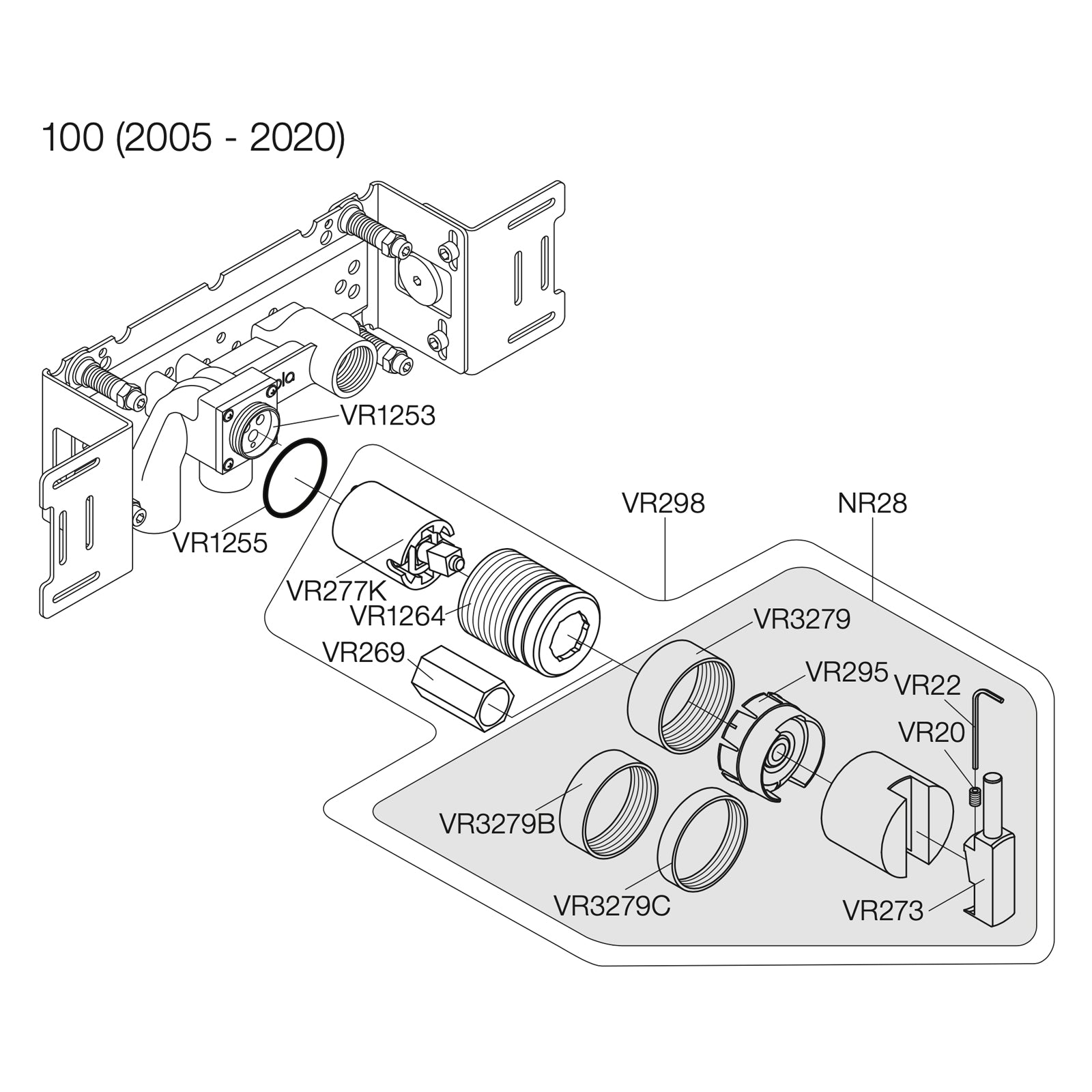 100 (2005 - 2020)

vola

VR1253

VR1255

VR298

NR28

VR277K

VR1264

VR269

VR3279

VR295

VR22

VR20

VR3279B

VR3279C

VR273