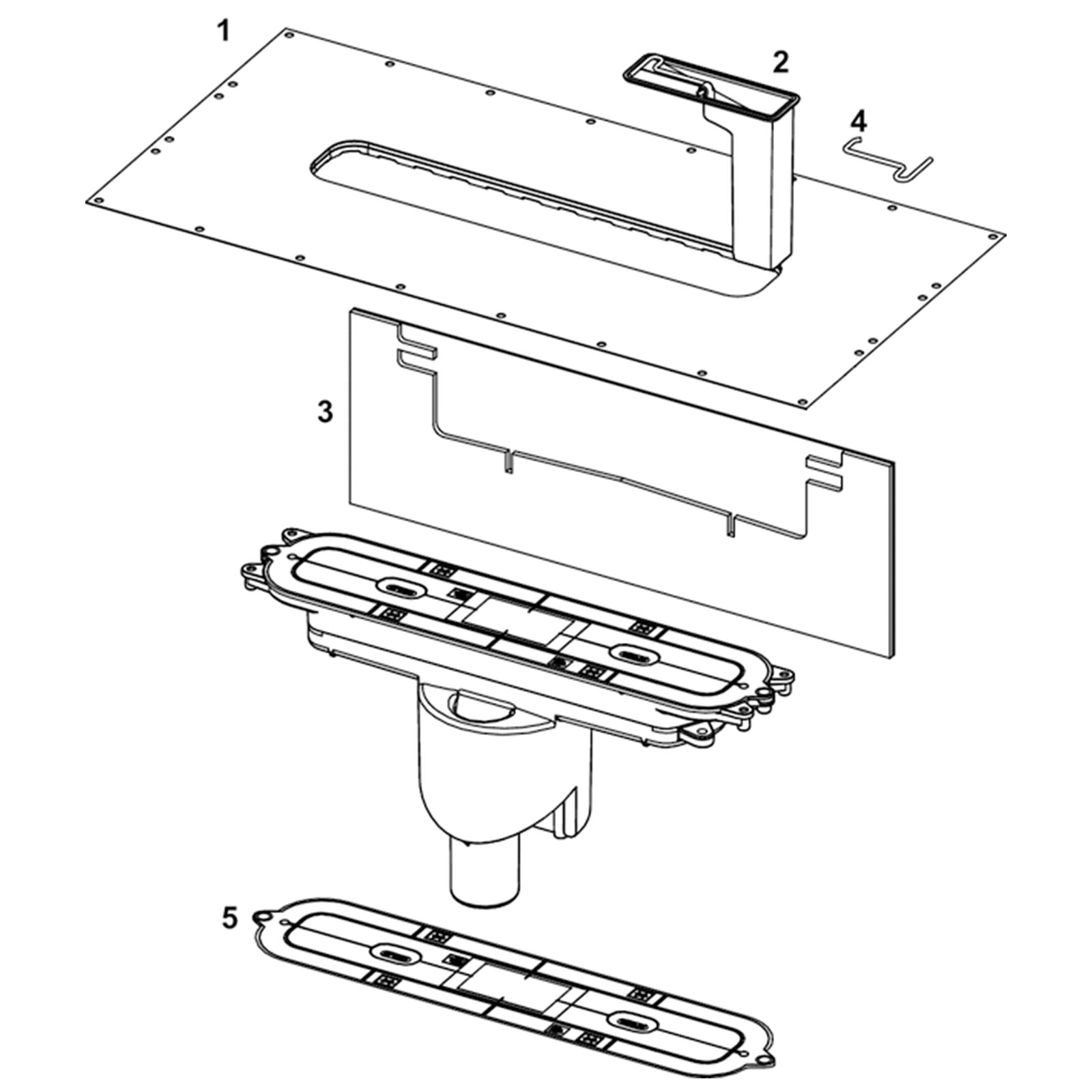 1
2
4
3
5