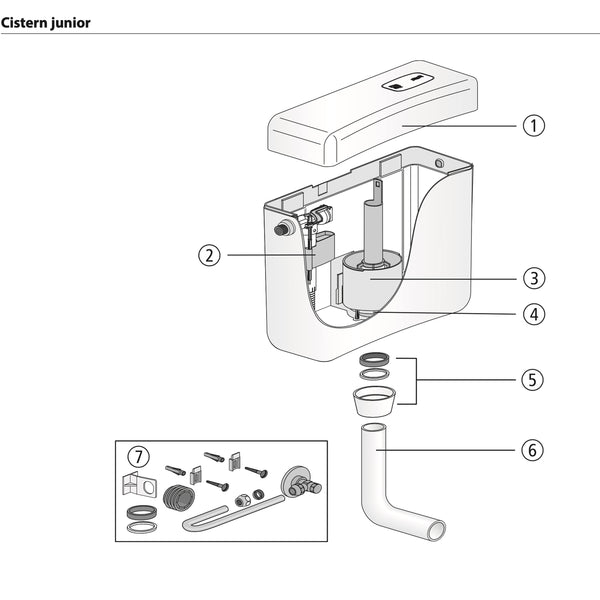 Cistern junior

1

2

3

4

5

6

7