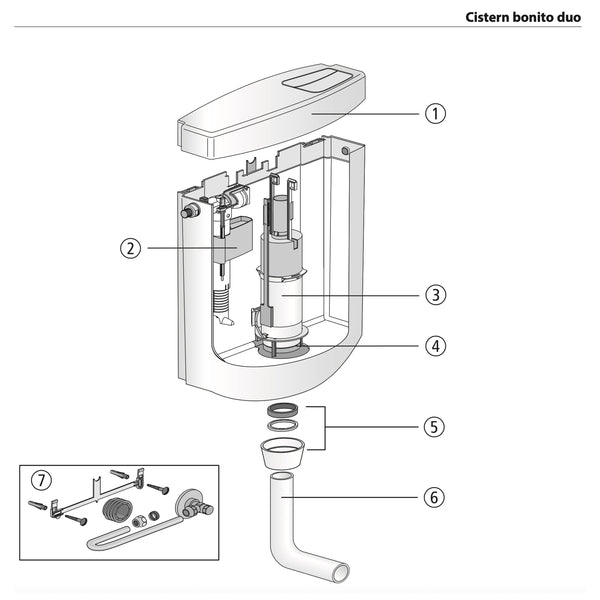 Cistern bonito duo

1
2
3
4
5
6
7