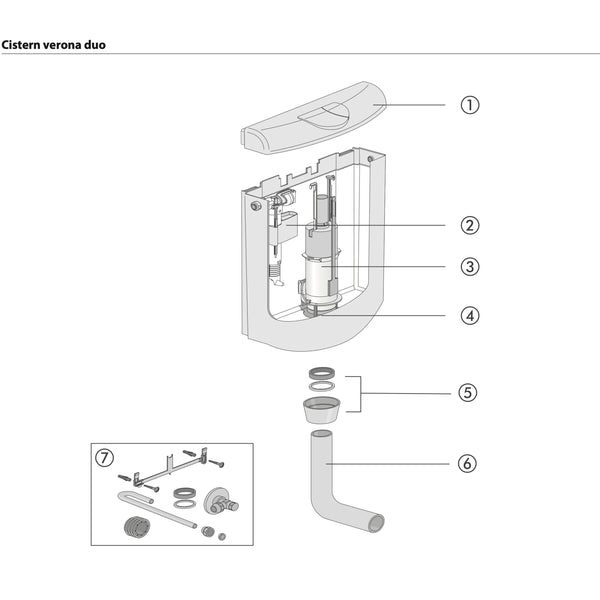 Cistern verona duo

①

②

③

④

⑤

⑥

⑦