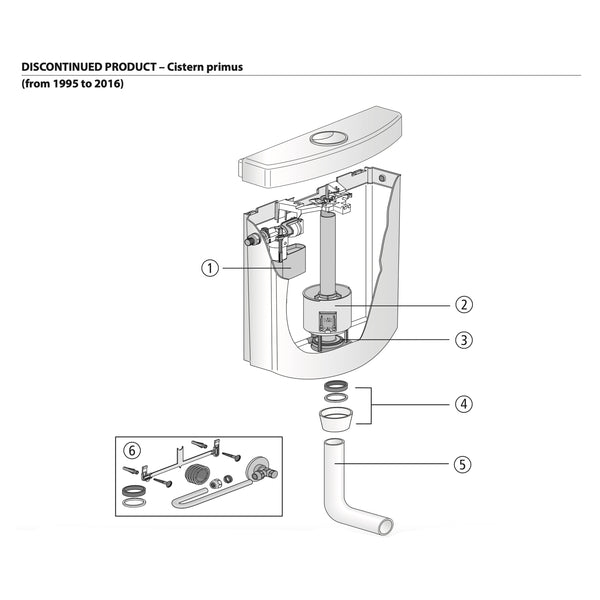 DISCONTINUED PRODUCT – Cistern primus
(from 1995 to 2016)

1
2
3
4
5
6