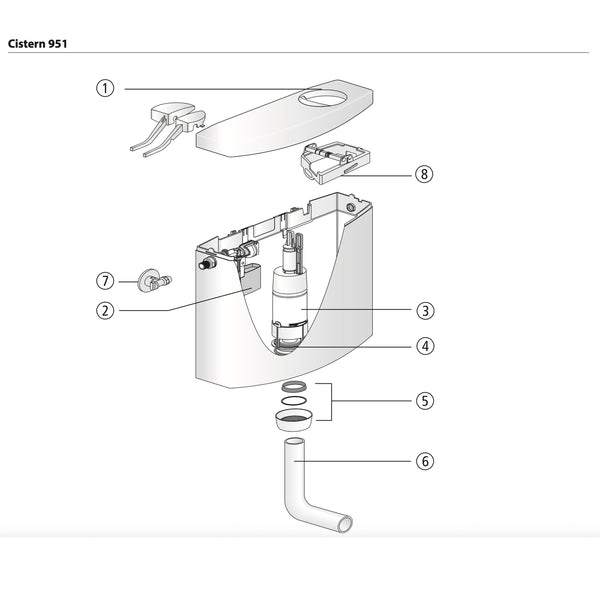 Cistern 951

1
8
7
2
3
4
5
6